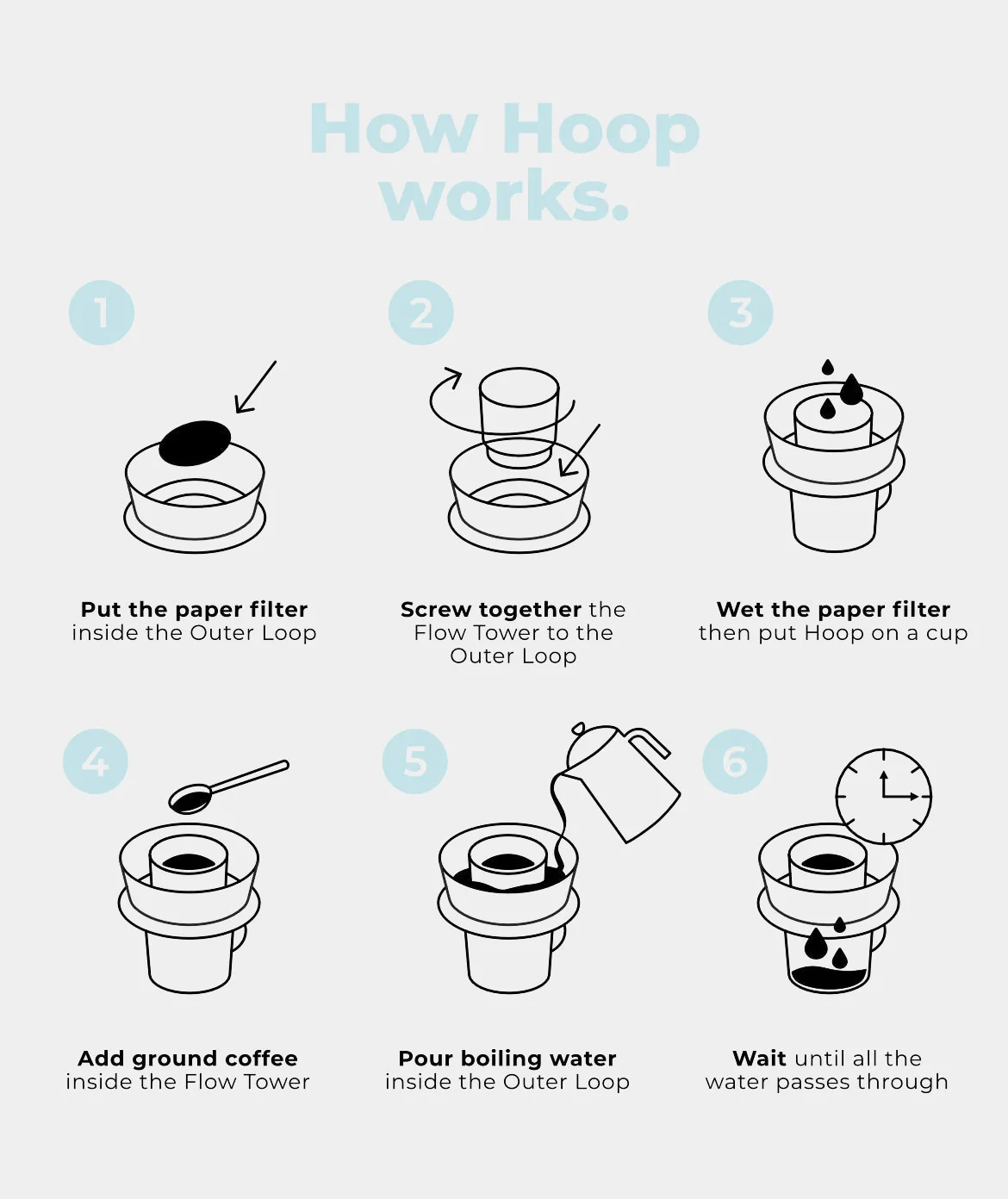 How Hoop works.

1

Put the paper filter inside the Outer Loop

2

Screw together the Flow Tower to the Outer Loop

3

Wet the paper filter then put Hoop on a cup

4

Add ground coffee inside the Flow Tower

5

Pour boiling water inside the Outer Loop

6

Wait until all the water passes through